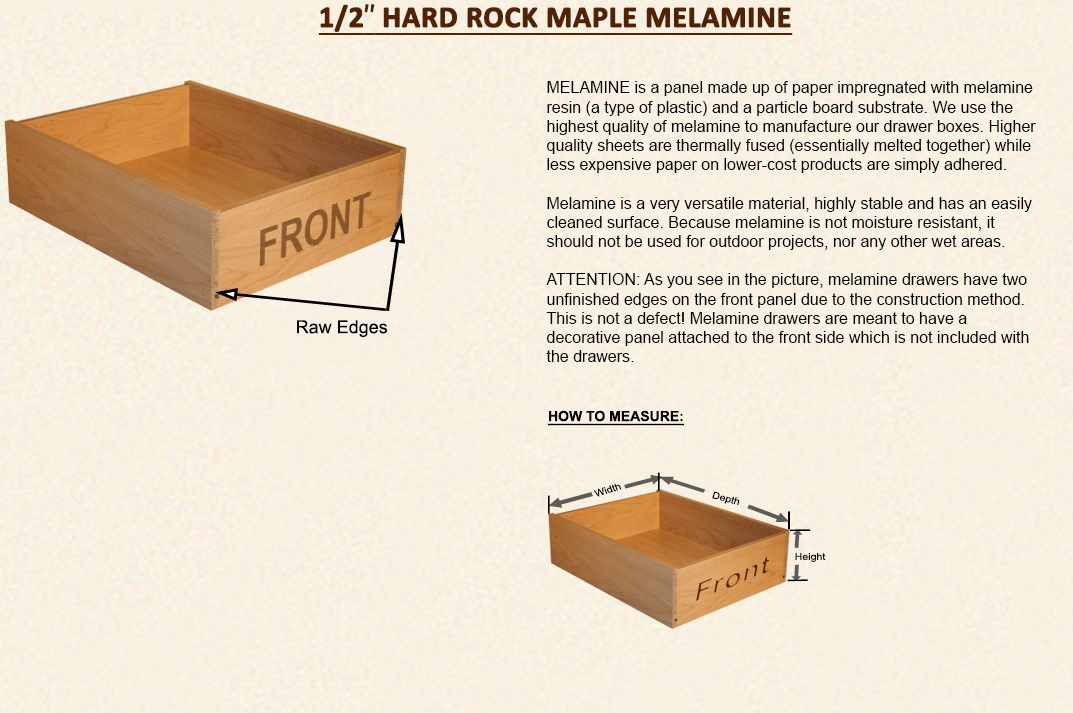 1/2" HARD ROCK MAPLE MELAMINE

FRONT

Raw Edges

MELAMINE is a panel made up of paper impregnated with melamine resin (a type of plastic) and a particle board substrate. We use the highest quality of melamine to manufacture our drawer boxes. Higher quality sheets are thermally fused (essentially melted together) while less expensive paper on lower-cost products are simply adhered.

Melamine is a very versatile material, highly stable and has an easily cleaned surface. Because melamine is not moisture resistant, it should not be used for outdoor projects, nor any other wet areas.

ATTENTION: As you see in the picture, melamine drawers have two unfinished edges on the front panel due to the construction method. This is not a defect! Melamine drawers are meant to have a decorative panel attached to the front side which is not included with the drawers.

HOW TO MEASURE:

Width

Depth

Height

Front